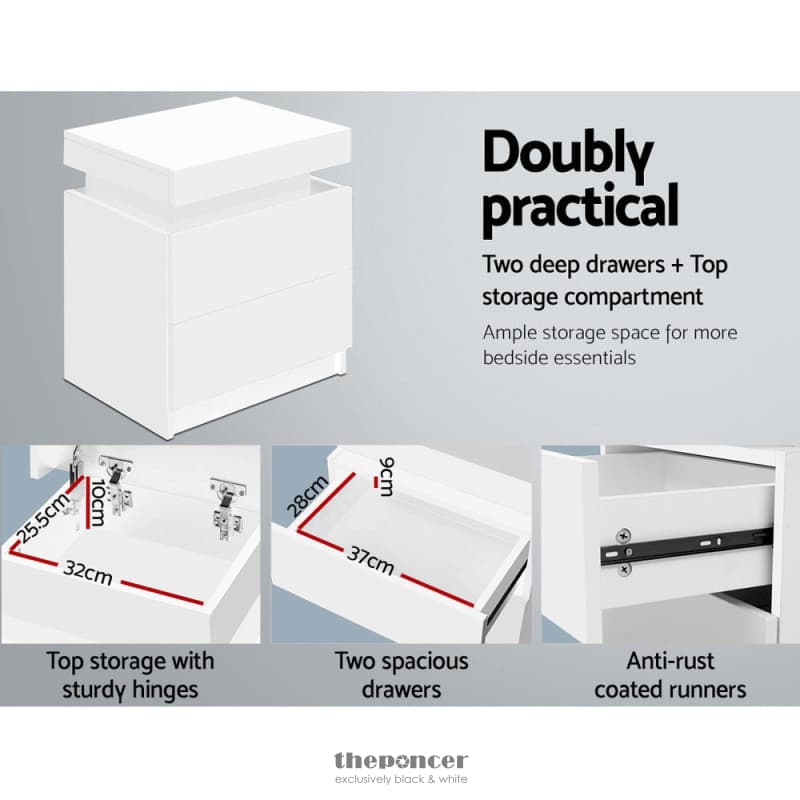 Doubly practical

Two deep drawers + Top storage compartment

Ample storage space for more bedside essentials

25.5cm

10cm

32cm

Top storage with sturdy hinges

28cm

9cm

37cm

Two spacious drawers

Anti-rust coated runners

theponcer
exclusively black & white